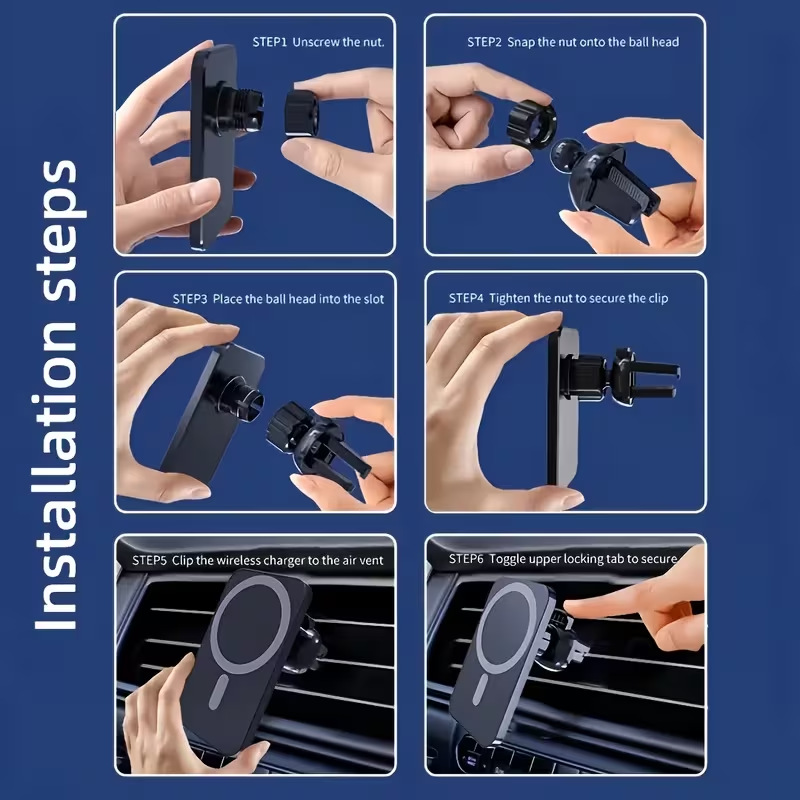 Installation steps

STEP1 Unscrew the nut.

STEP2 Snap the nut onto the ball head

STEP3 Place the ball head into the slot

STEP4 Tighten the nut to secure the clip

STEP5 Clip the wireless charger to the air vent

STEP6 Toggle upper locking tab to secure